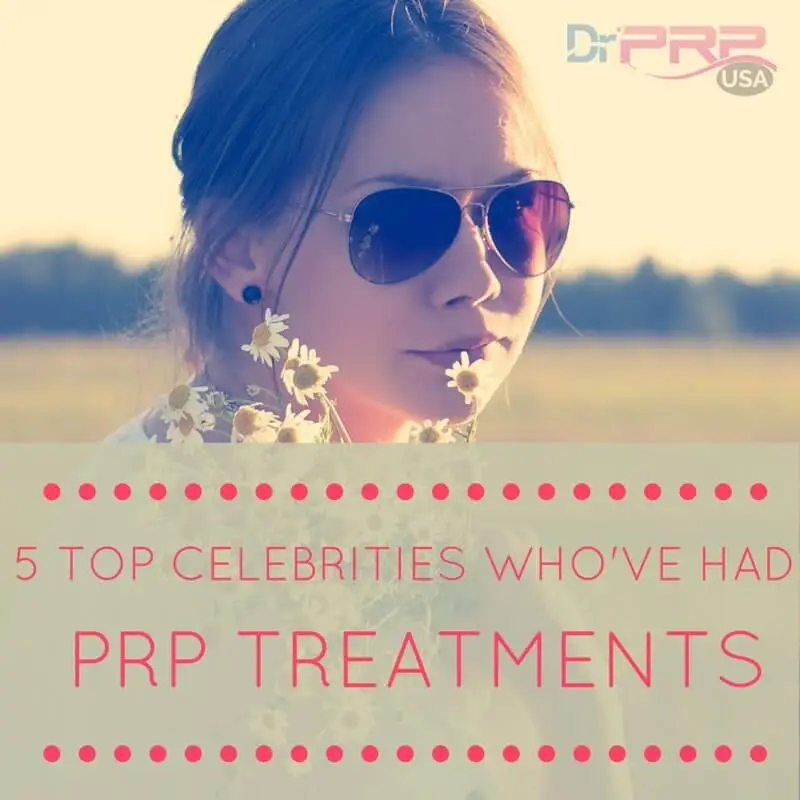 Dr PRP USA

5 TOP CELEBRITIES WHO'VE HAD

PRP TREATMENTS