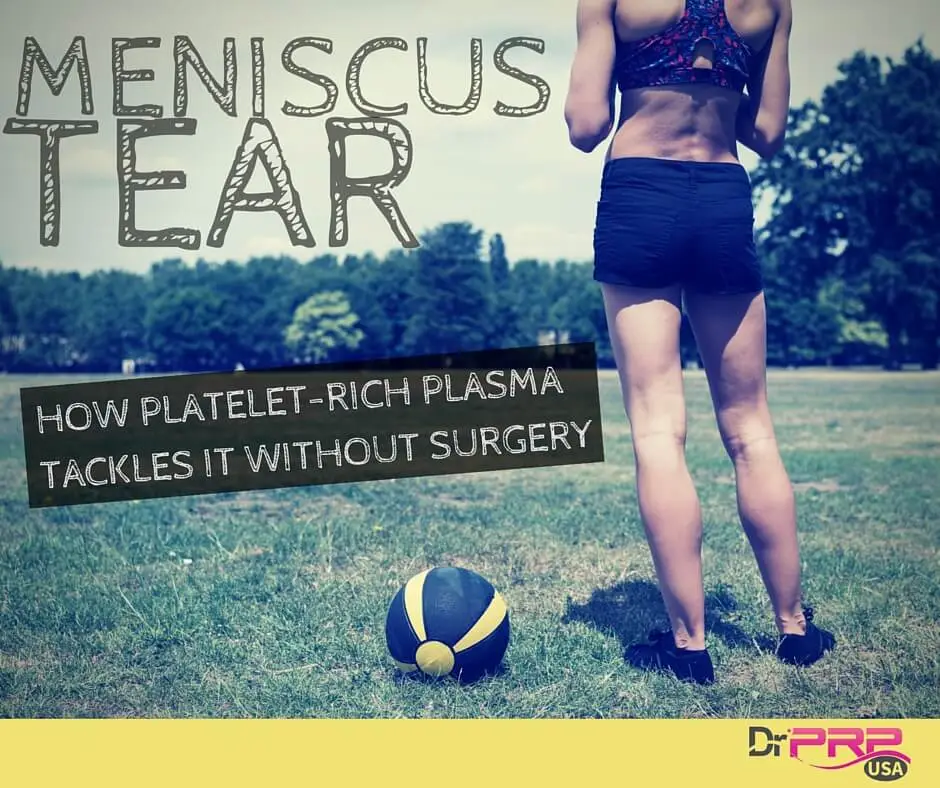 MENISCUS TEAR

HOW PLATELET-RICH PLASMA TACKLES IT WITHOUT SURGERY

Dr PRP USA