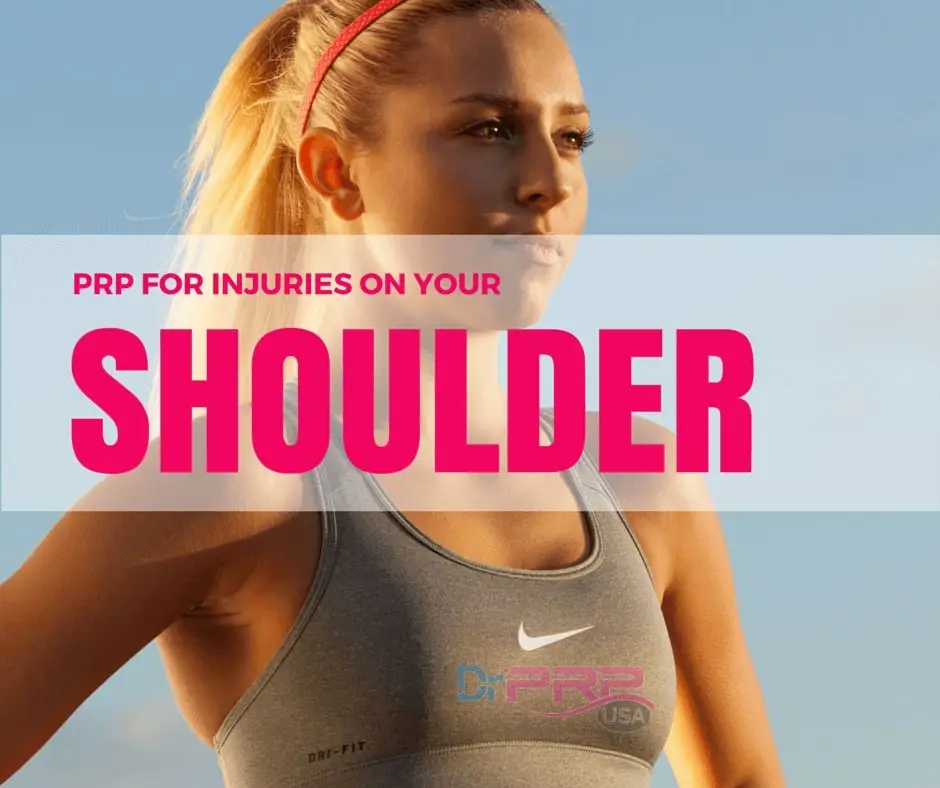 PRP FOR INJURIES ON YOUR

SHOULDER

Dr PRP USA

DRI-FIT