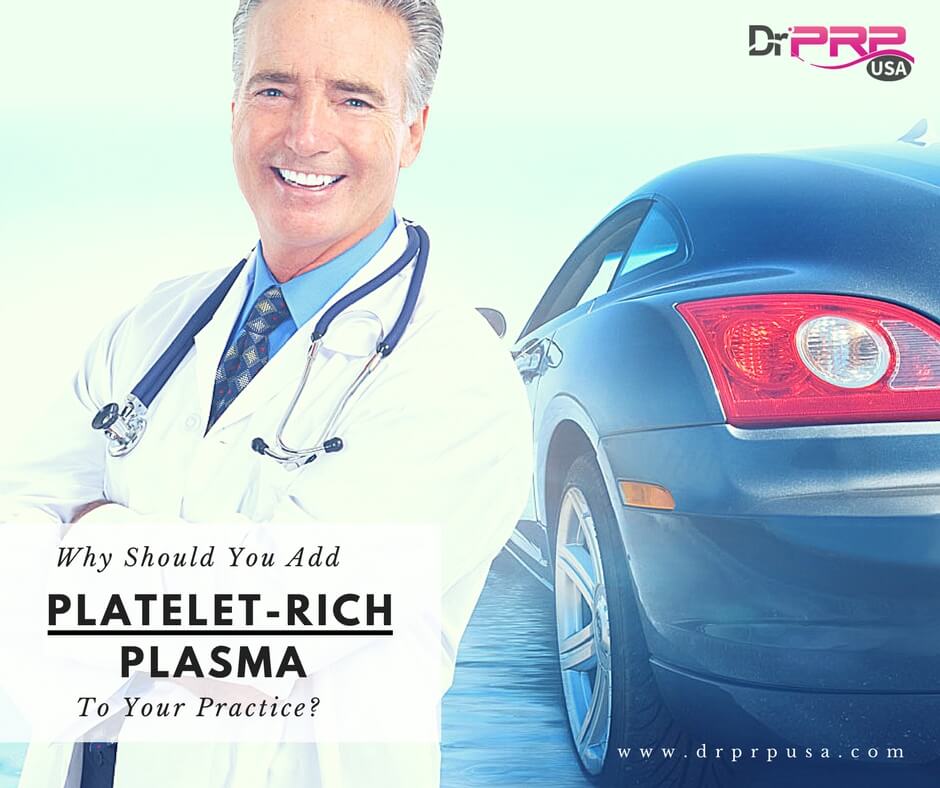 Dr PRP USA

Why Should You Add

PLATELET-RICH PLASMA

To Your Practice?

www.drprpusa.com