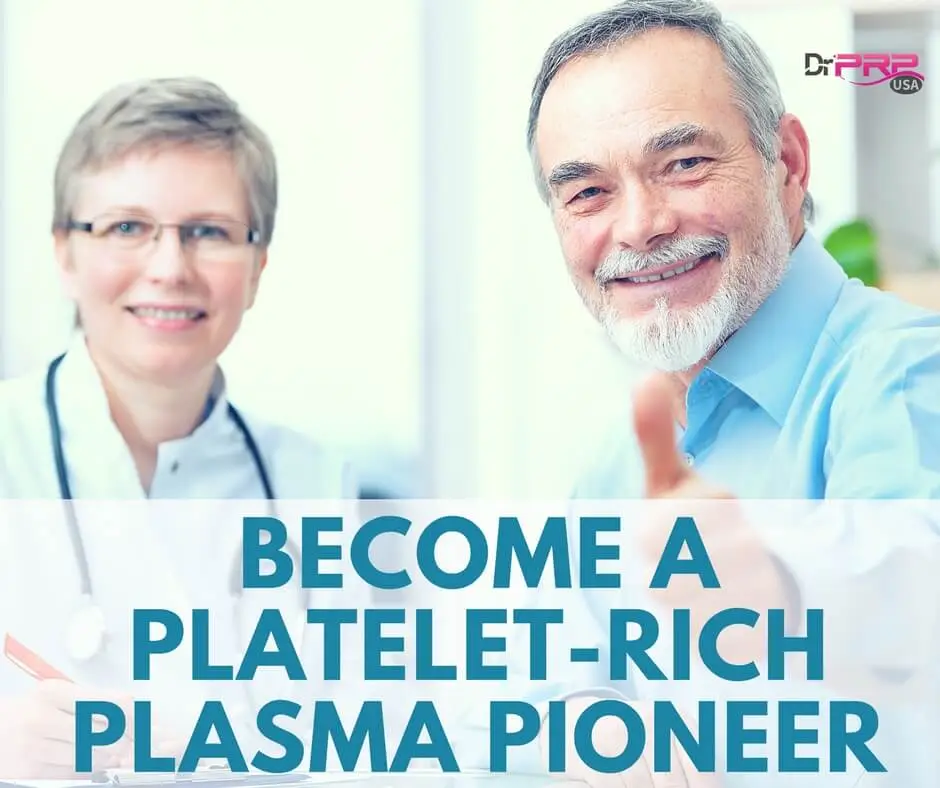 Dr PRP USA

BECOME A PLATELET-RICH PLASMA PIONEER