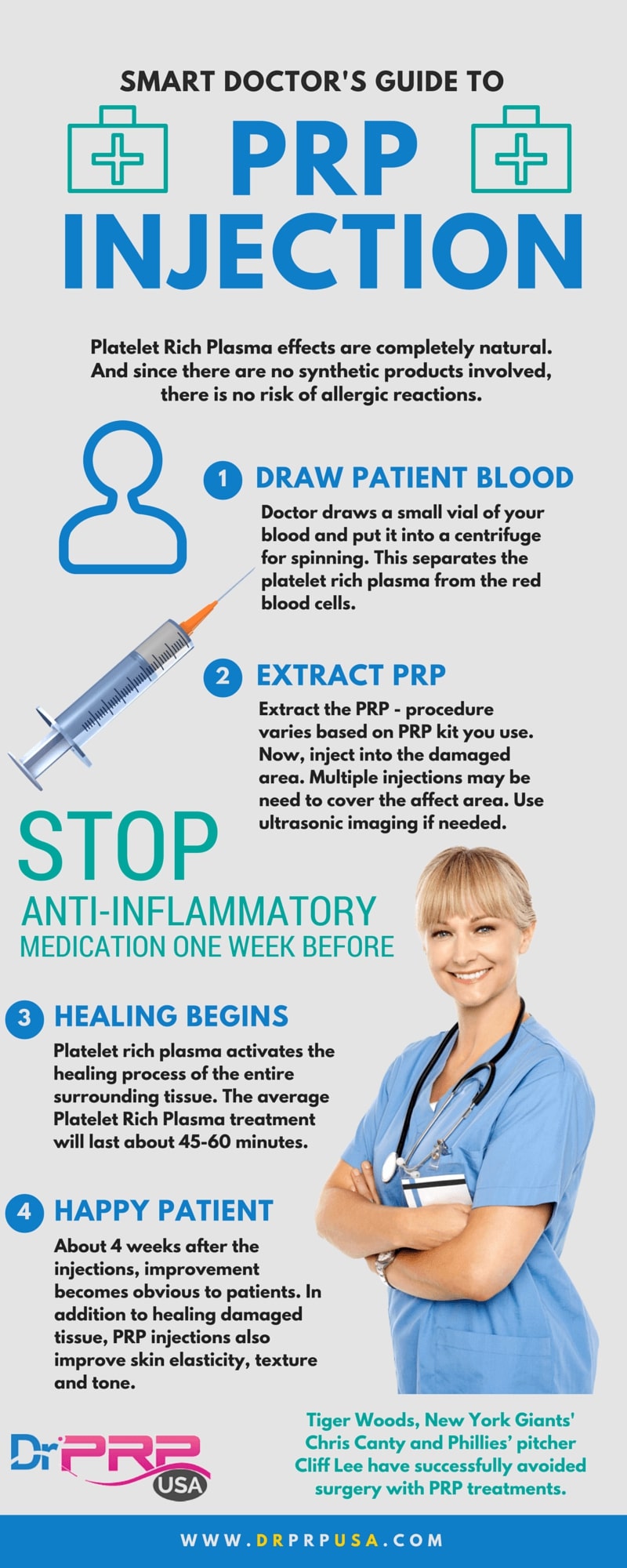 SMART DOCTOR'S GUIDE TO

PRP INJECTION

Platelet Rich Plasma effects are completely natural. And since there are no synthetic products involved, there is no risk of allergic reactions.

1 DRAW PATIENT BLOOD

Doctor draws a small vial of your blood and put it into a centrifuge for spinning. This separates the platelet rich plasma from the red blood cells.

2 EXTRACT PRP

Extract the PRP - procedure varies based on PRP kit you use. Now, inject into the damaged area. Multiple injections may be need to cover the affect area. Use ultrasonic imaging if needed.

STOP

ANTI-INFLAMMATORY MEDICATION ONE WEEK BEFORE

3 HEALING BEGINS

Platelet rich plasma activates the healing process of the entire surrounding tissue. The average Platelet Rich Plasma treatment will last about 45-60 minutes.

4 HAPPY PATIENT

About 4 weeks after the injections, improvement becomes obvious to patients. In addition to healing damaged tissue, PRP injections also improve skin elasticity, texture and tone.

Dr PRP USA

Tiger Woods, New York Giants' Chris Canty and Phillies' pitcher Cliff Lee have successfully avoided surgery with PRP treatments.

WWW.DRPRPUSA.COM